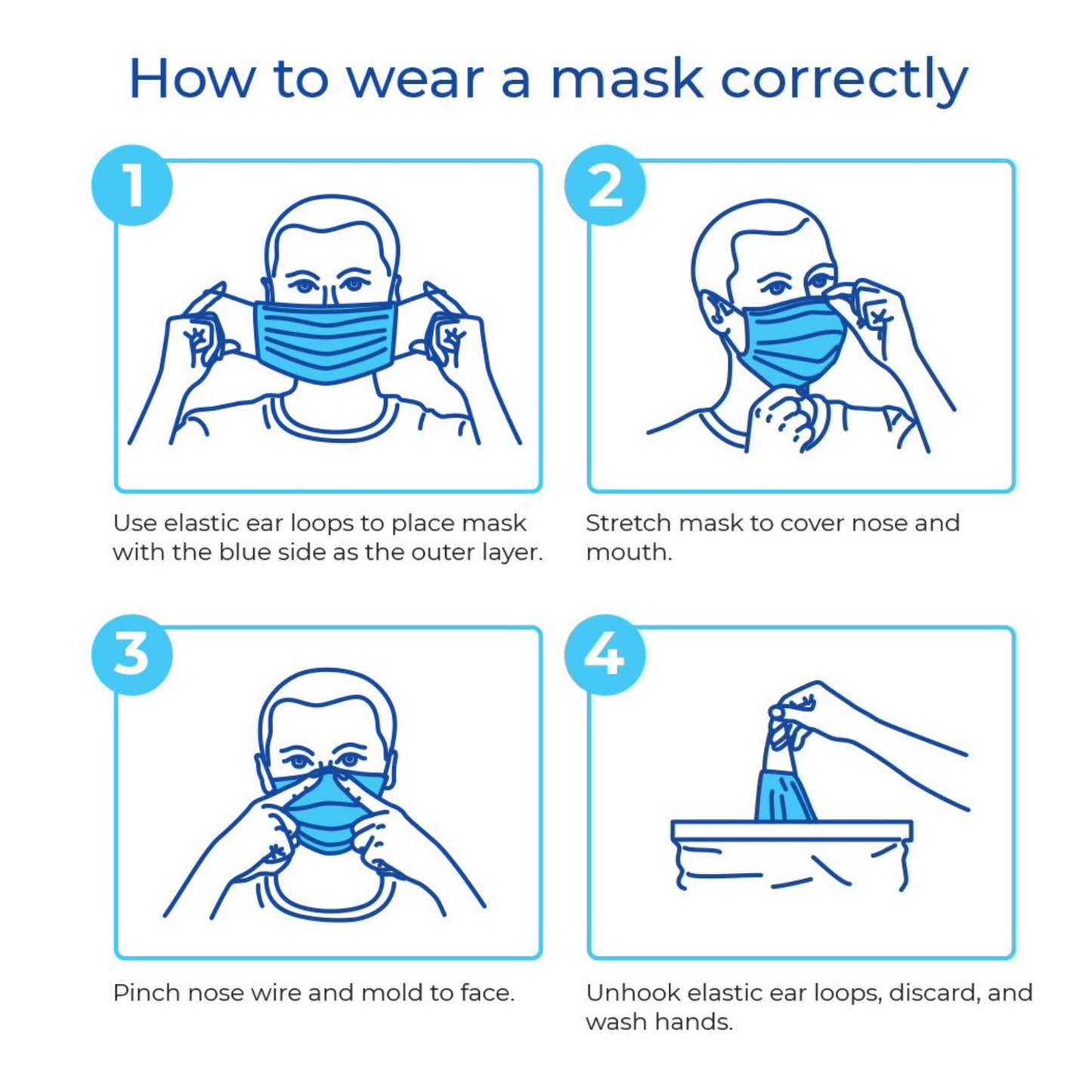 How to wear a mask correctly

1

Use elastic ear loops to place mask with the blue side as the outer layer.

2

Stretch mask to cover nose and mouth.

3

Pinch nose wire and mold to face.

4

Unhook elastic ear loops, discard, and wash hands.