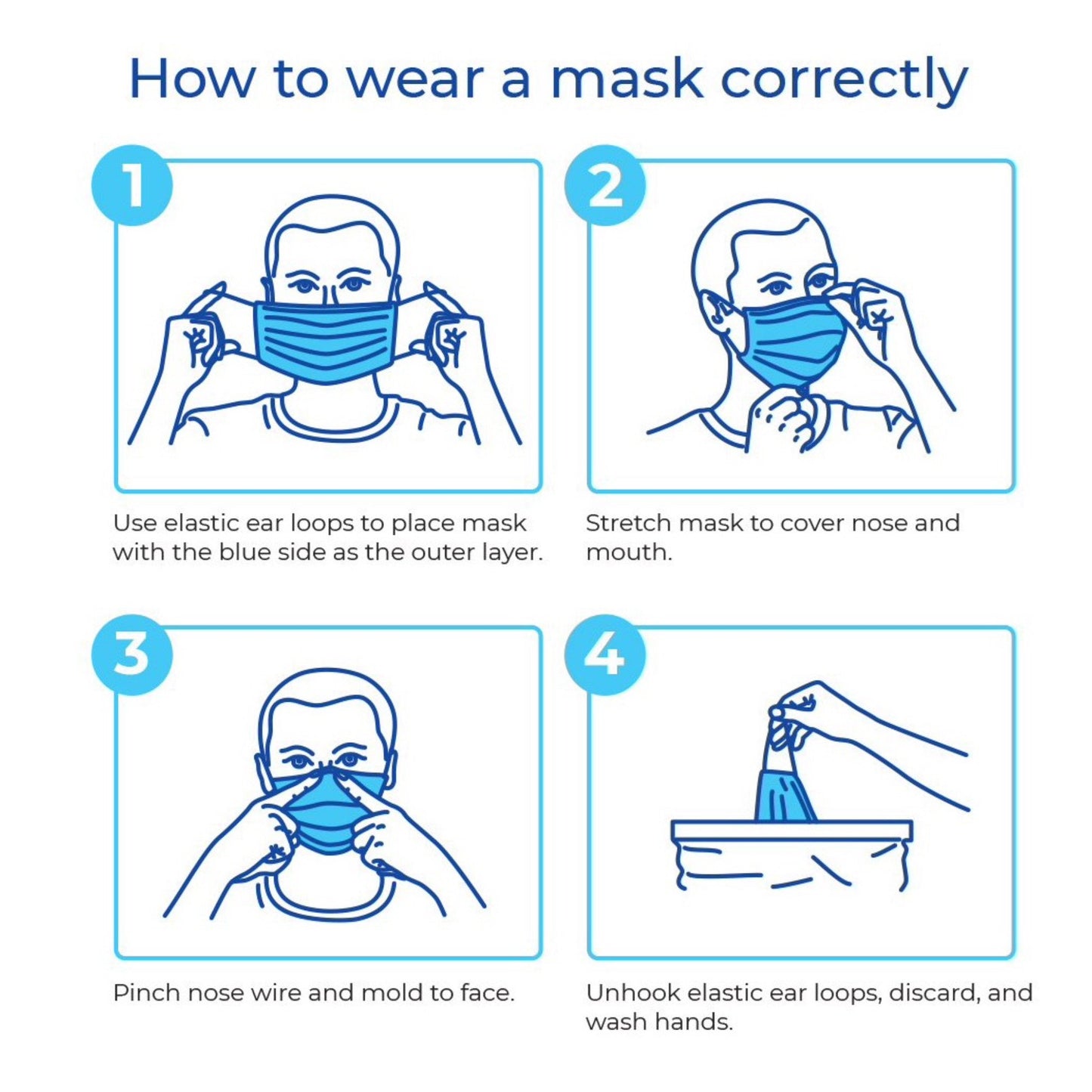 How to wear a mask correctly

1

Use elastic ear loops to place mask with the blue side as the outer layer.

2

Stretch mask to cover nose and mouth.

3

Pinch nose wire and mold to face.

4

Unhook elastic ear loops, discard, and wash hands.