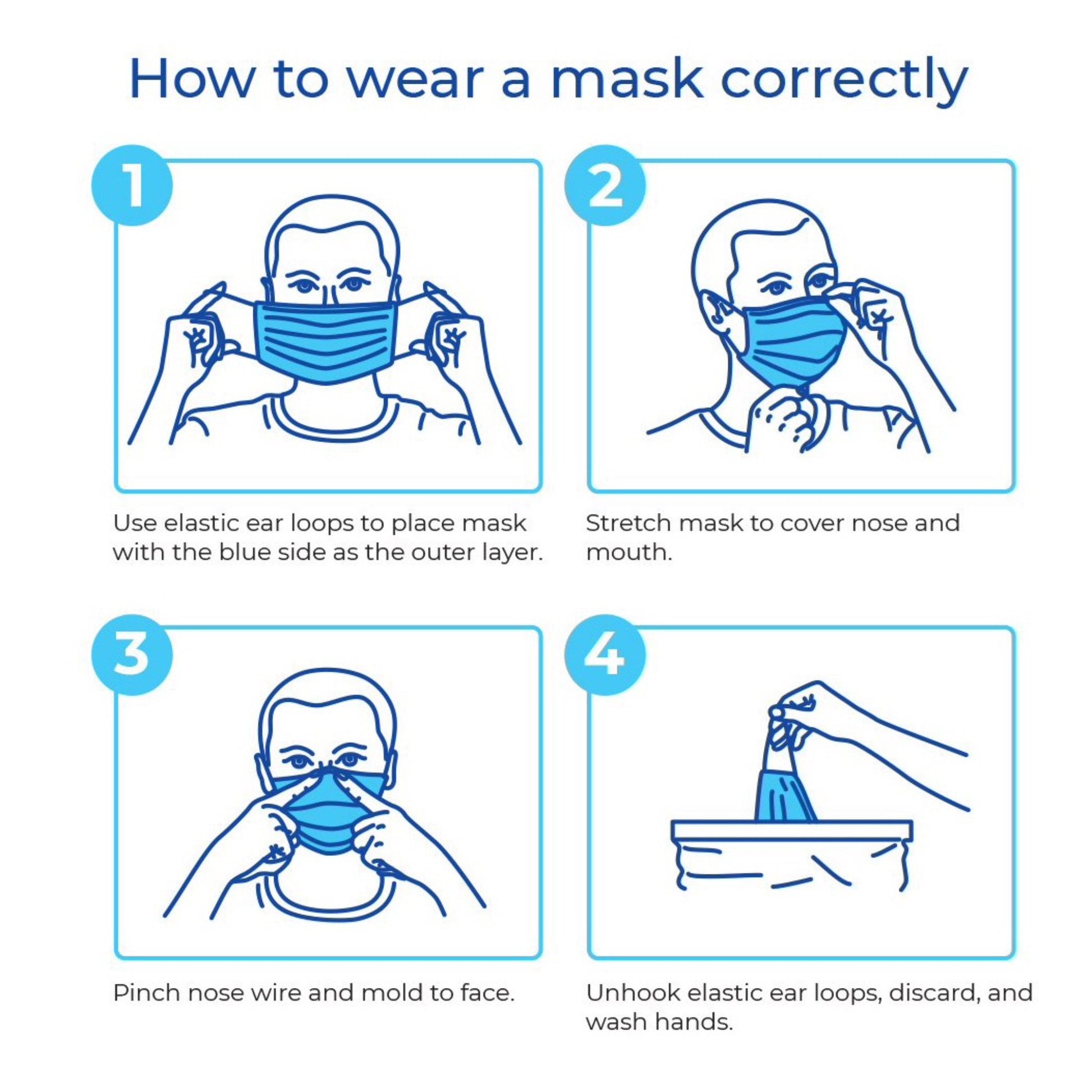 How to wear a mask correctly

1

Use elastic ear loops to place mask with the blue side as the outer layer.

2

Stretch mask to cover nose and mouth.

3

Pinch nose wire and mold to face.

4

Unhook elastic ear loops, discard, and wash hands.